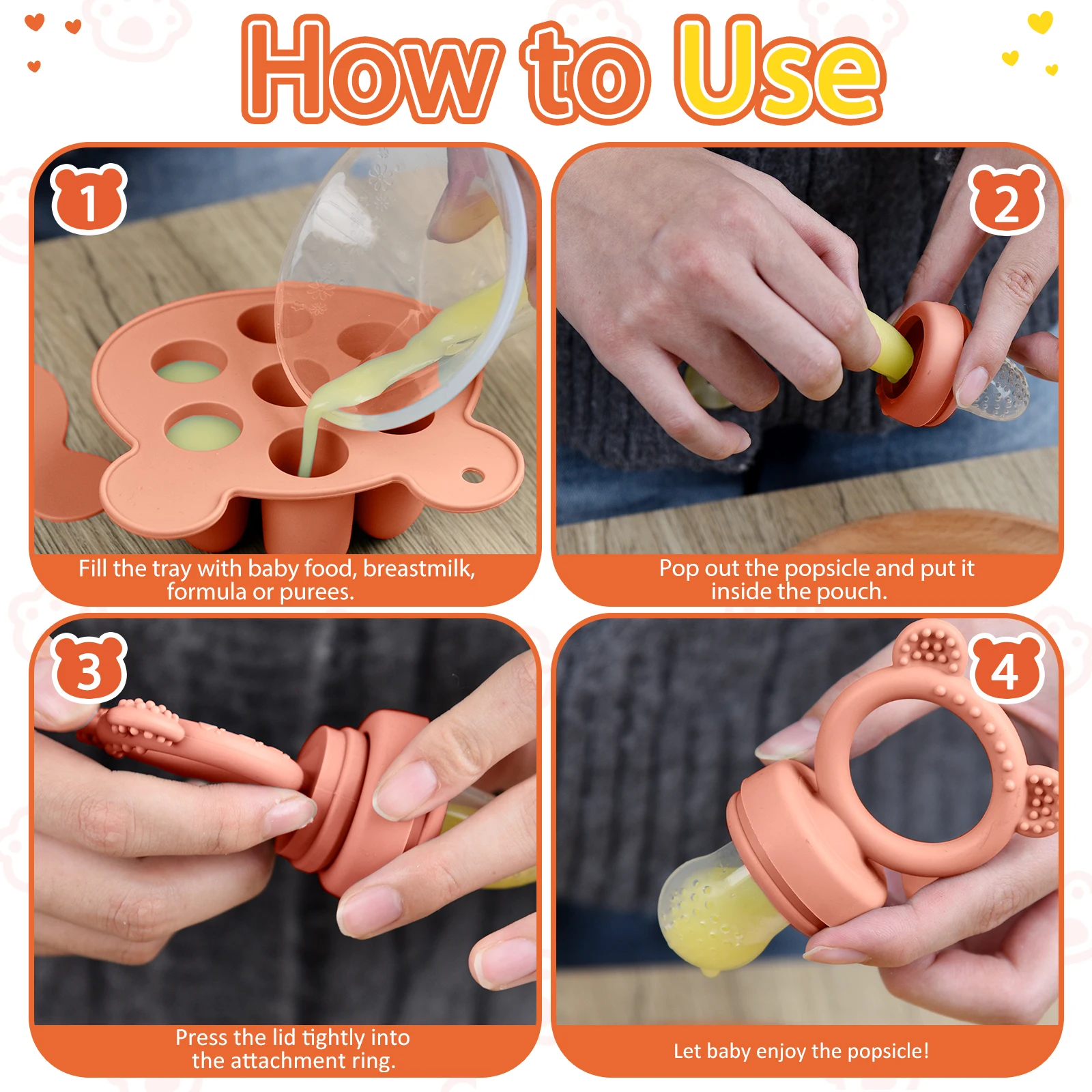 How to Use

1

Fill the tray with baby food, breastmilk, formula or purees.

2

Pop out the popsicle and put it inside the pouch.

3

Press the lid tightly into the attachment ring.

4

Let baby enjoy the popsicle!