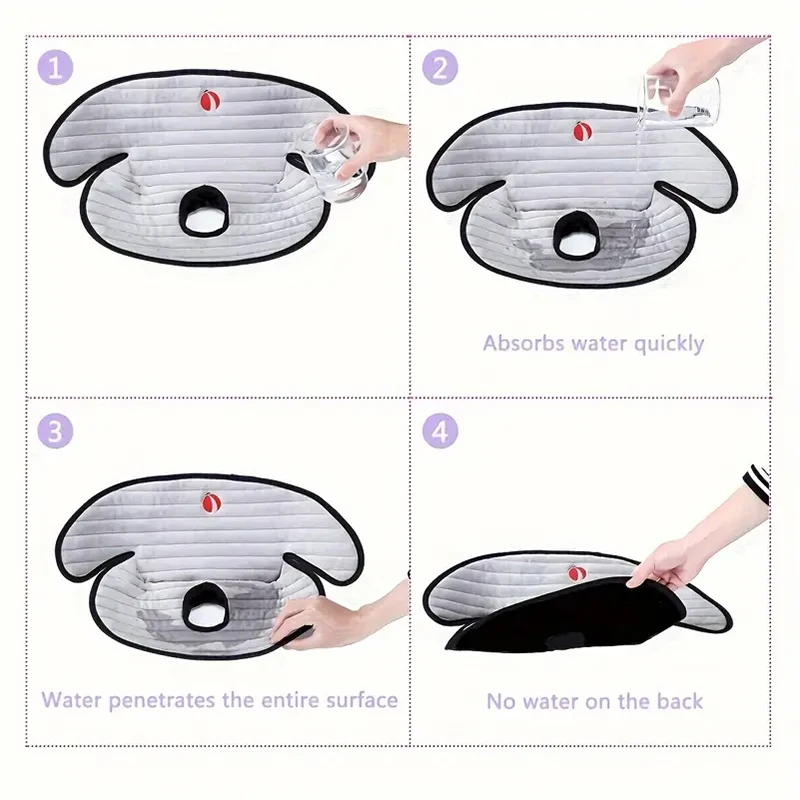 1

2

Absorbs water quickly

3

Water penetrates the entire surface

4

No water on the back